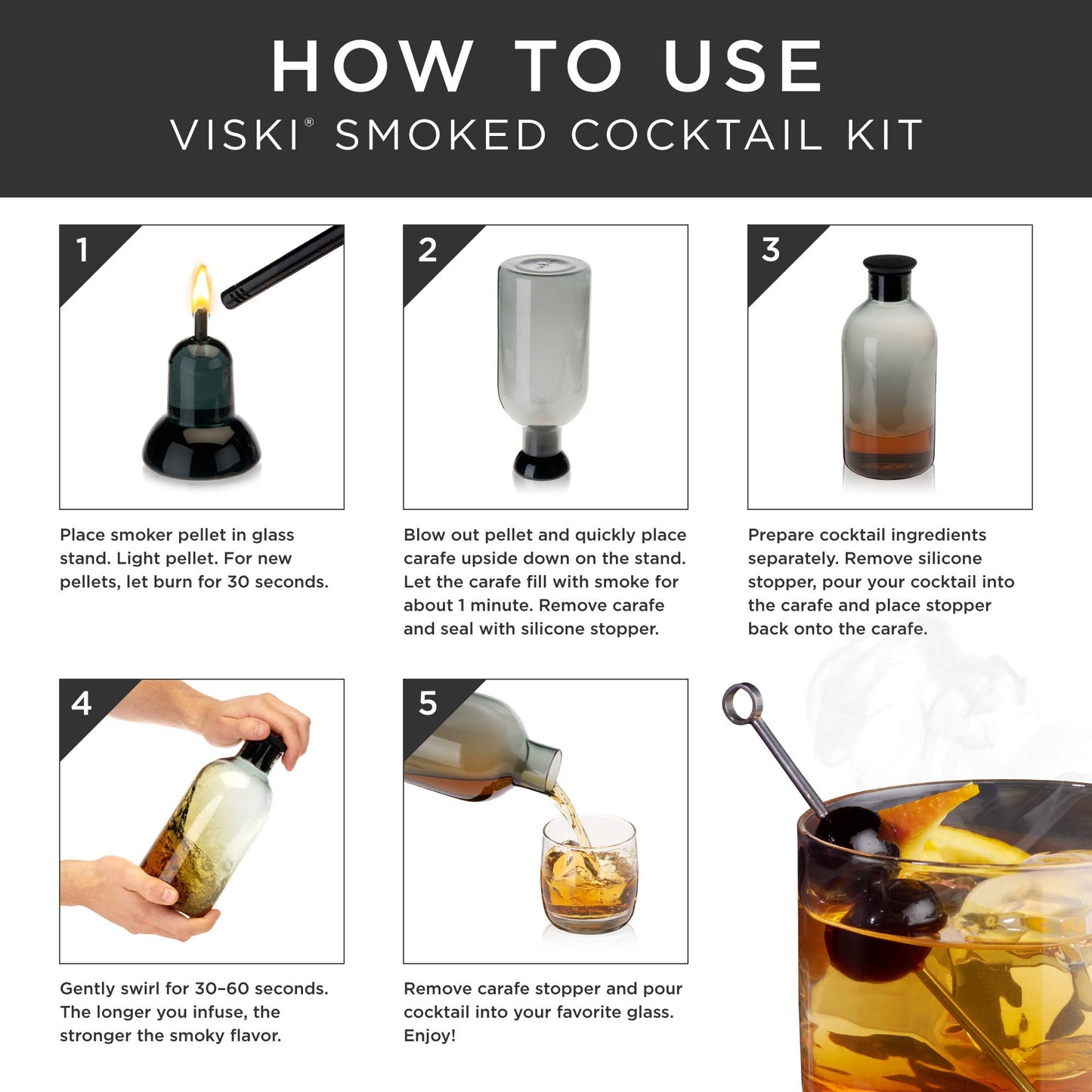 HOW TO USE
VISKI® SMOKED COCKTAIL KIT

1

Place smoker pellet in glass stand. Light pellet. For new pellets, let burn for 30 seconds.

2

Blow out pellet and quickly place carafe upside down on the stand. Let the carafe fill with smoke for about 1 minute. Remove carafe and seal with silicone stopper.

3

Prepare cocktail ingredients separately. Remove silicone stopper, pour your cocktail into the carafe and place stopper back onto the carafe.

4

Gently swirl for 30–60 seconds. The longer you infuse, the stronger the smoky flavor.

5

Remove carafe stopper and pour cocktail into your favorite glass. Enjoy!